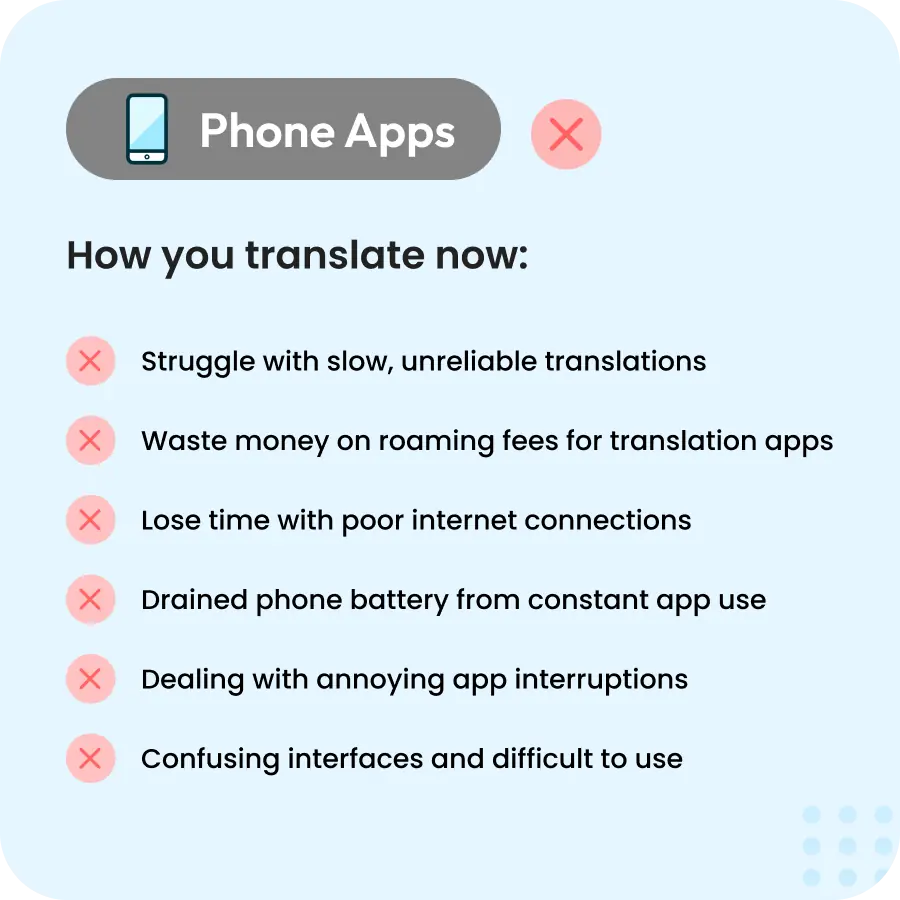 Phone Apps

How you translate now:

Struggle with slow, unreliable translations

Waste money on roaming fees for translation apps

Lose time with poor internet connections

Drained phone battery from constant app use

Dealing with annoying app interruptions

Confusing interfaces and difficult to use